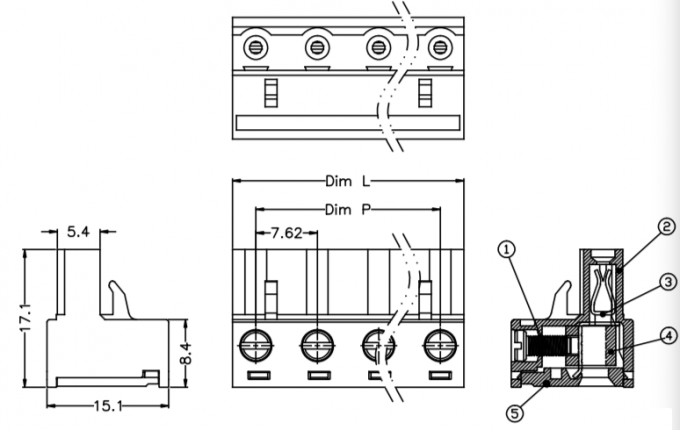 Dim L
Dim P
7.62
5.4
17.1
8.4
15.1
①
②
③
④
⑤